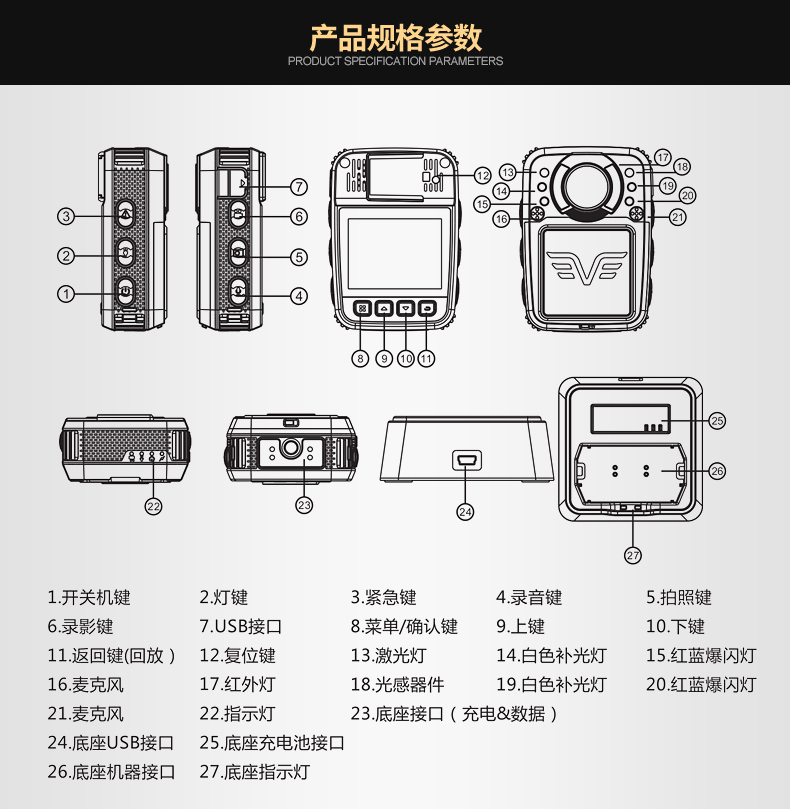 产品规格参数
PRODUCT SPECIFICATION PARAMETERS

3
2
1
7
6
5
4
12
8 9 10 11
13 14 15 16
17 18 19 20 21
22
23
24
25
26
27

1.开关机键
2.灯键
3.紧急键
4.录音键
5.拍照键
6.录影键
7.USB接口
8.菜单/确认键
9.上键
10.下键
11.返回键(回放)
12.复位键
13.激光灯
14.白色补光灯
15.红蓝爆闪灯
16.麦克风
17.红外灯
18.光感器件
19.白色补光灯
20.红蓝爆闪灯
21.麦克风
22.指示灯
23.底座接口(充电&数据)
24.底座USB接口
25.底座充电池接口
26.底座机器接口
27.底座指示灯